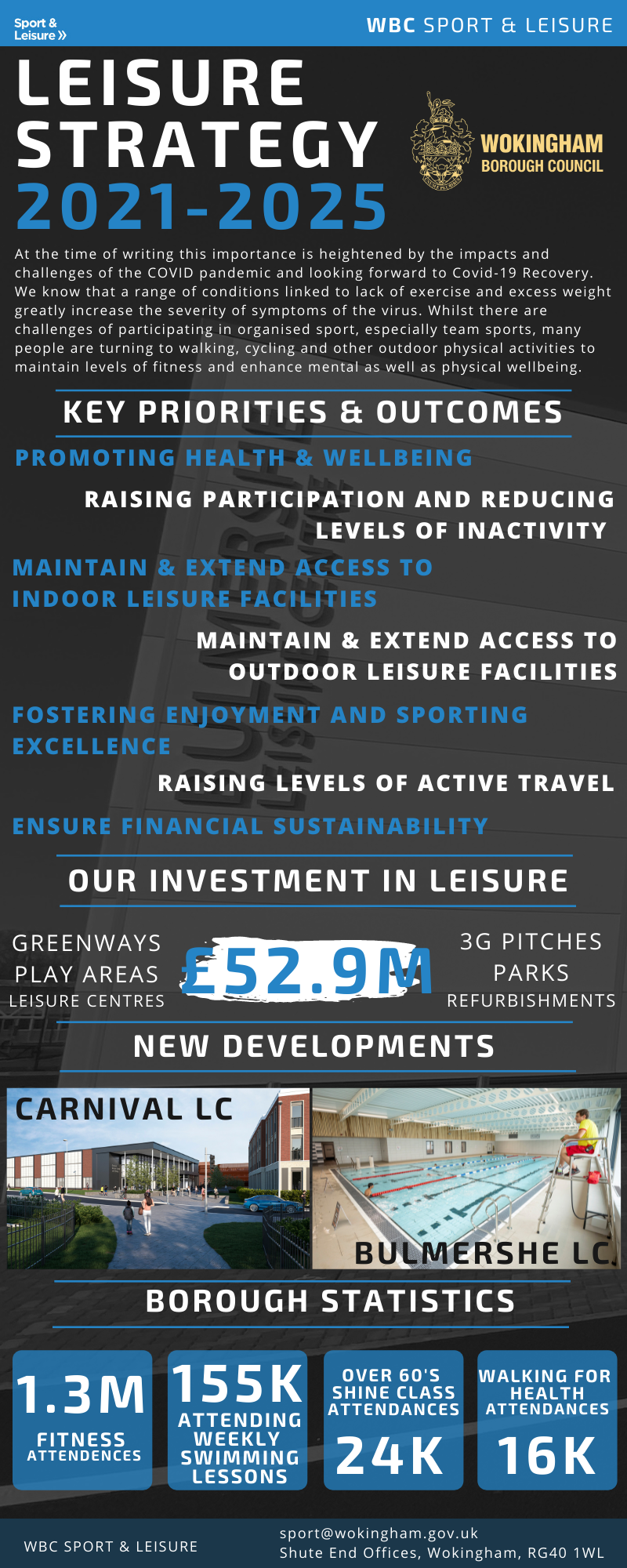 Sport & Leisure »

WBC SPORT & LEISURE

LEISURE STRATEGY 2021-2025

WOKINGHAM BOROUGH COUNCIL

At the time of writing this importance is heightened by the impacts and challenges of the COVID pandemic and looking forward to Covid-19 Recovery. We know that a range of conditions linked to lack of exercise and excess weight greatly increase the severity of symptoms of the virus. Whilst there are challenges of participating in organised sport, especially team sports, many people are turning to walking, cycling and other outdoor physical activities to maintain levels of fitness and enhance mental as well as physical wellbeing.

KEY PRIORITIES & OUTCOMES

PROMOTING HEALTH & WELLBEING

RAISING PARTICIPATION AND REDUCING LEVELS OF INACTIVITY

MAINTAIN & EXTEND ACCESS TO INDOOR LEISURE FACILITIES

MAINTAIN & EXTEND ACCESS TO OUTDOOR LEISURE FACILITIES

FOSTERING ENJOYMENT AND SPORTING EXCELLENCE

RAISING LEVELS OF ACTIVE TRAVEL

ENSURE FINANCIAL SUSTAINABILITY

OUR INVESTMENT IN LEISURE

GREENWAYS
PLAY AREAS
LEISURE CENTRES

£52.9M

3G PITCHES
PARKS
REFURBISHMENTS

NEW DEVELOPMENTS

CARNIVAL LC

BULMERSHE LC

BOROUGH STATISTICS

1.3M FITNESS ATTENDENCES

155K ATTENDING WEEKLY SWIMMING LESSONS

OVER 60'S SHINE CLASS ATTENDANCES 24K

WALKING FOR HEALTH ATTENDANCES 16K

WBC SPORT & LEISURE

sport@wokingham.gov.uk
Shute End Offices, Wokingham, RG40 1WL